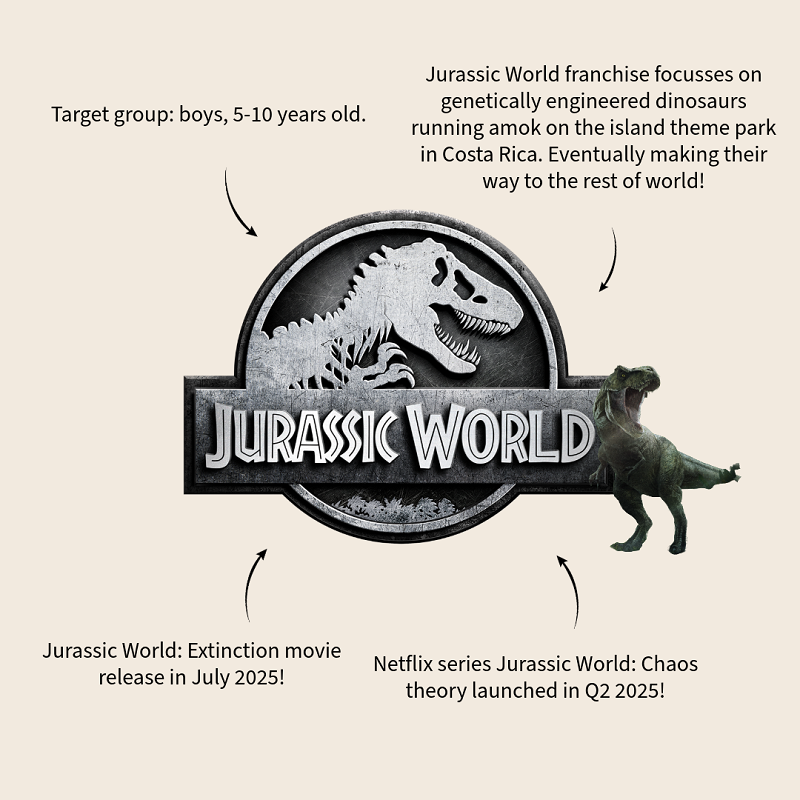 Target group: boys, 5-10 years old.

Jurassic World franchise focusses on genetically engineered dinosaurs running amok on the island theme park in Costa Rica. Eventually making their way to the rest of world!

JURASSIC WORLD

Jurassic World: Extinction movie release in July 2025!

Netflix series Jurassic World: Chaos theory launched in Q2 2025!